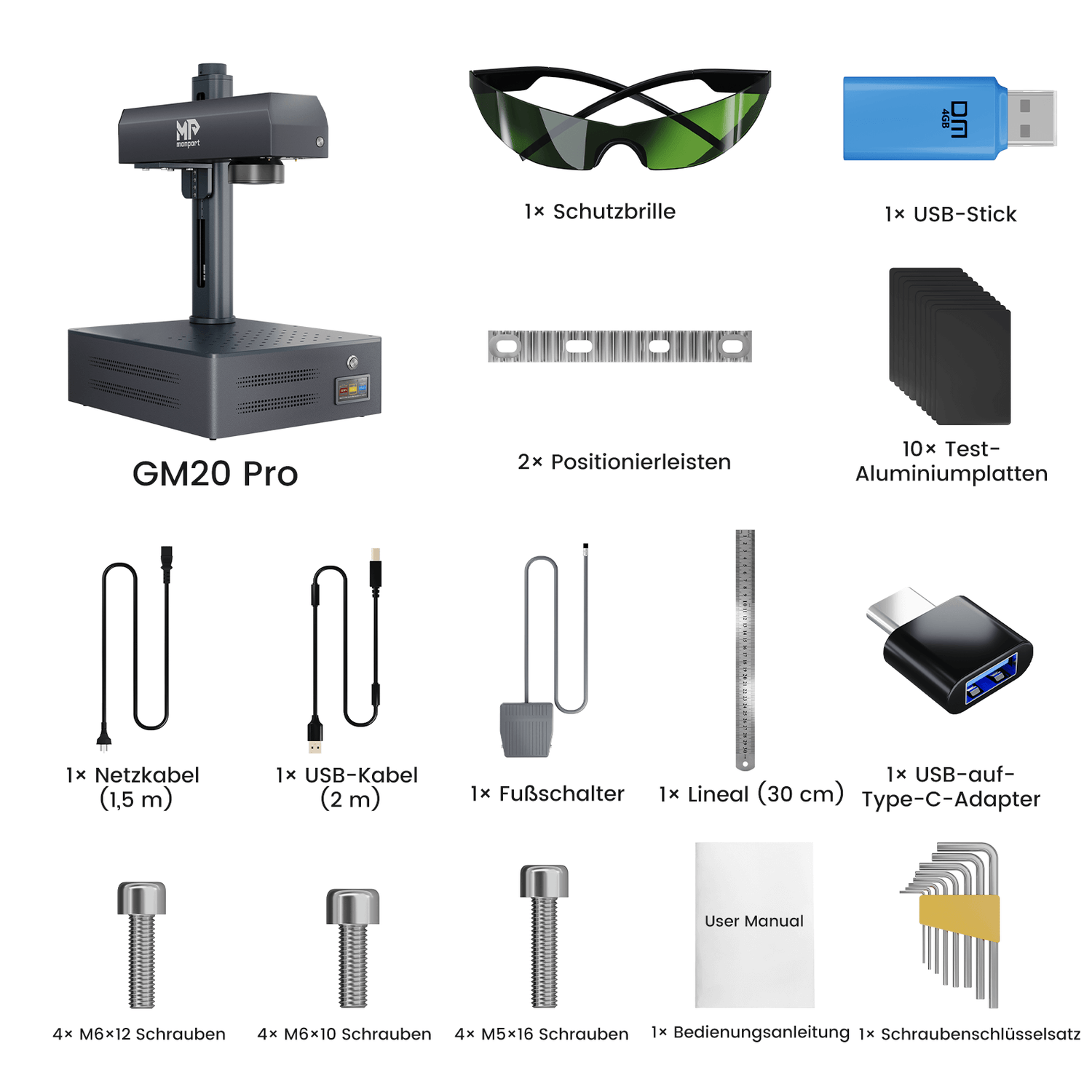 MP monport

GM20 Pro

1× Schutzbrille

DM 4GB

1× USB-Stick

2× Positionierleisten

10× Test-Aluminiumplatten

1× Netzkabel (1,5 m)

1× USB-Kabel (2 m)

1× Fußschalter

1× Lineal (30 cm)

1× USB-auf-Type-C-Adapter

4× M6×12 Schrauben

4× M6×10 Schrauben

4× M5×16 Schrauben

User Manual

1× Bedienungsanleitung

1× Schraubenschlüsselsatz