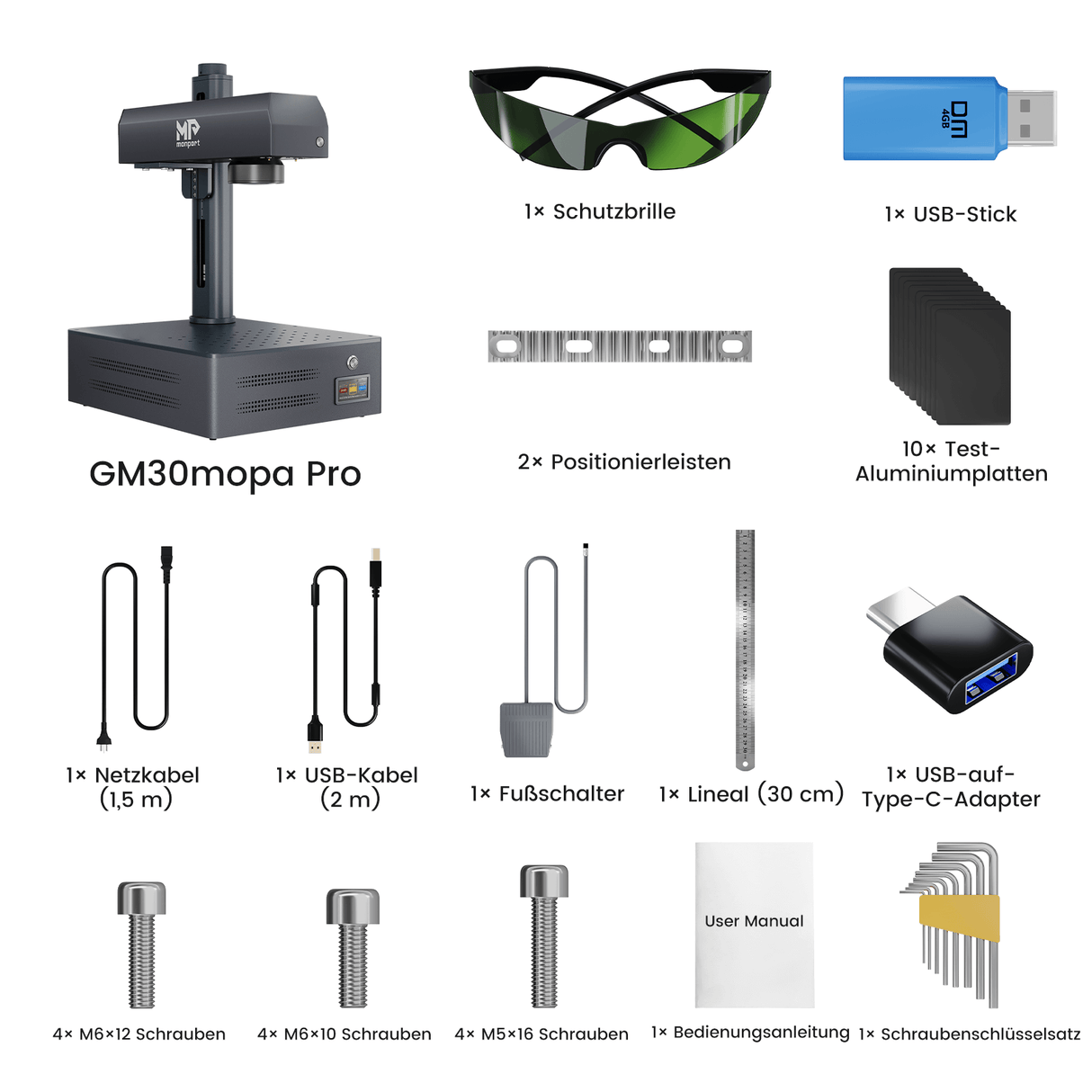 MP monport

GM30mopa Pro

1× Schutzbrille

DM 4GB

1× USB-Stick

2× Positionierleisten

10× Test-Aluminiumplatten

1× Netzkabel (1,5 m)

1× USB-Kabel (2 m)

1× Fußschalter

1× Lineal (30 cm)

1× USB-auf-Type-C-Adapter

4× M6×12 Schrauben

4× M6×10 Schrauben

4× M5×16 Schrauben

User Manual

1× Bedienungsanleitung

1× Schraubenschlüsselsatz