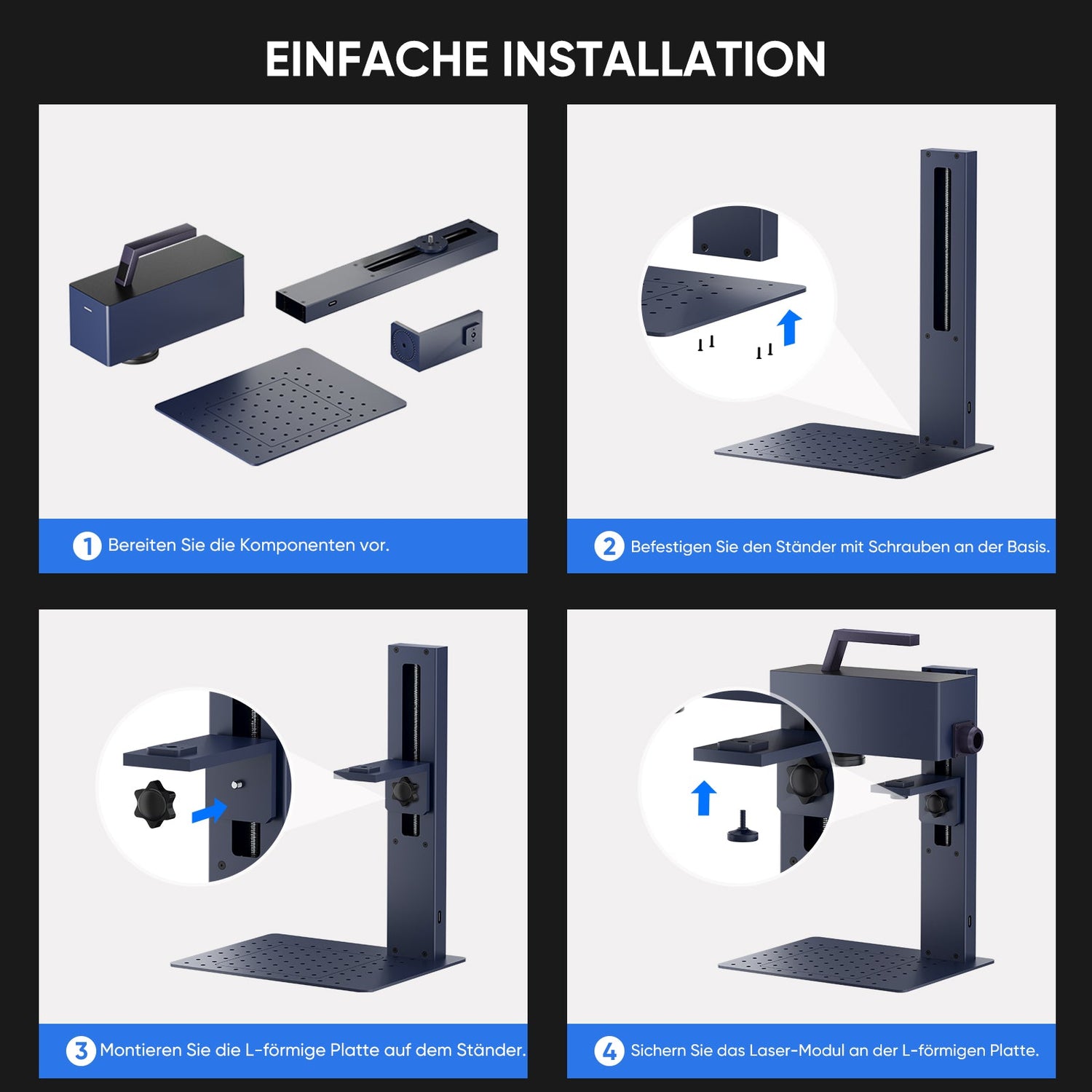 EINFACHE INSTALLATION

1 Bereiten Sie die Komponenten vor.

2 Befestigen Sie den Ständer mit Schrauben an der Basis.

3 Montieren Sie die L-förmige Platte auf dem Ständer.

4 Sichern Sie das Laser-Modul an der L-förmigen Platte.