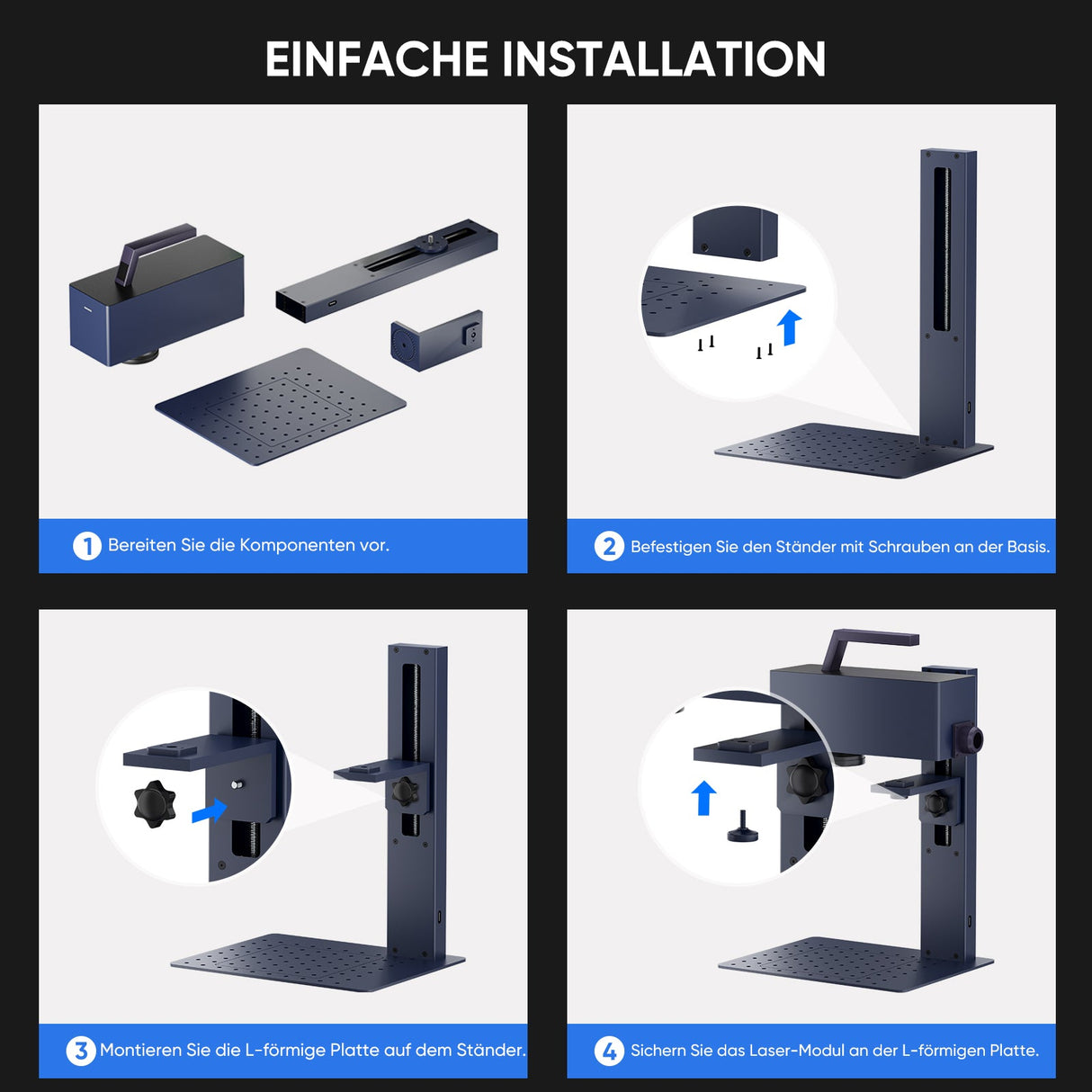 EINFACHE INSTALLATION

1 Bereiten Sie die Komponenten vor.

2 Befestigen Sie den Ständer mit Schrauben an der Basis.

3 Montieren Sie die L-förmige Platte auf dem Ständer.

4 Sichern Sie das Laser-Modul an der L-förmigen Platte.